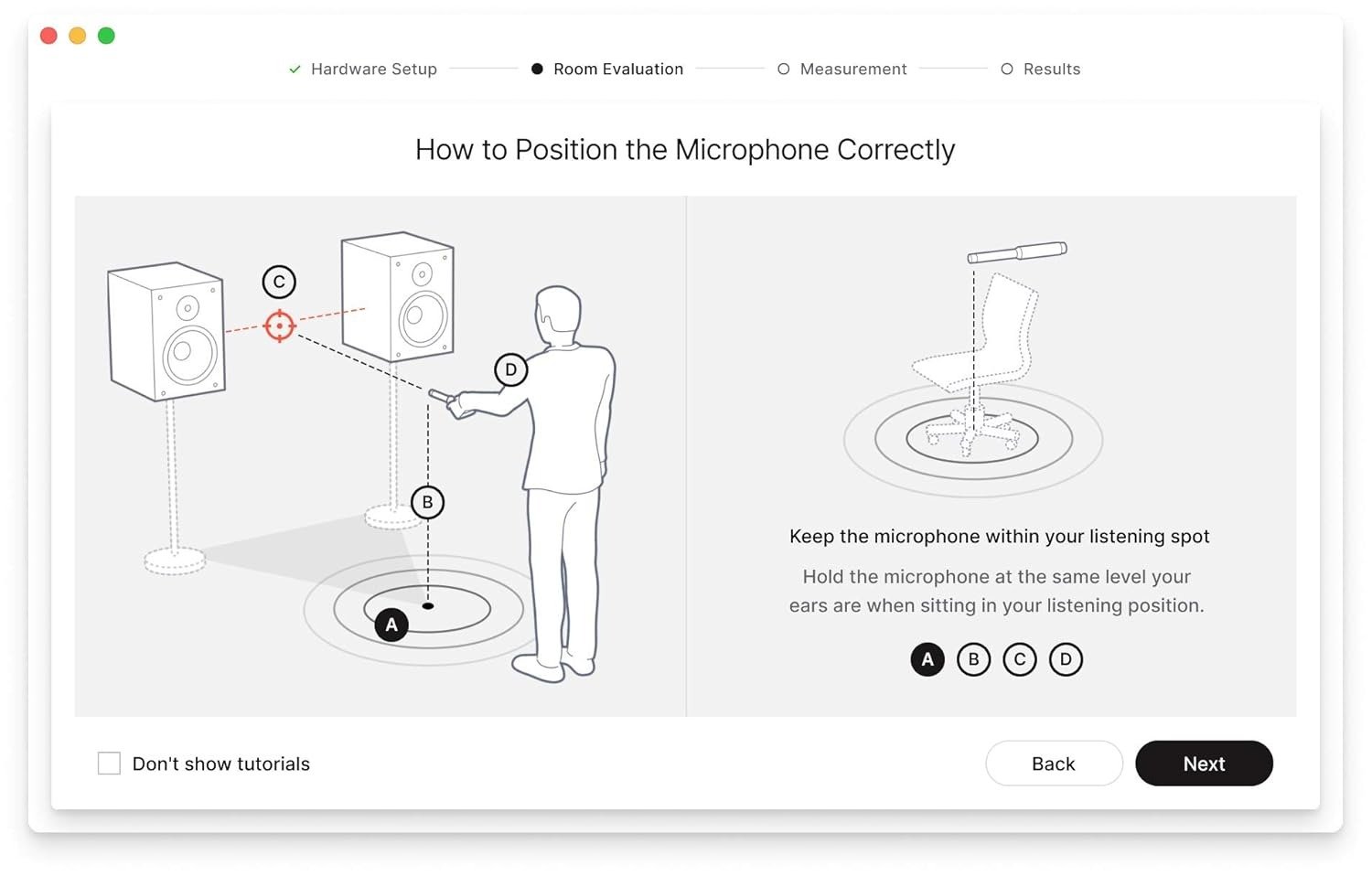 Hardware Setup Room Evaluation Measurement Results

How to Position the Microphone Correctly

C

D

B

A

Keep the microphone within your listening spot

Hold the microphone at the same level your ears are when sitting in your listening position.

A B C D

Don't show tutorials

Back

Next